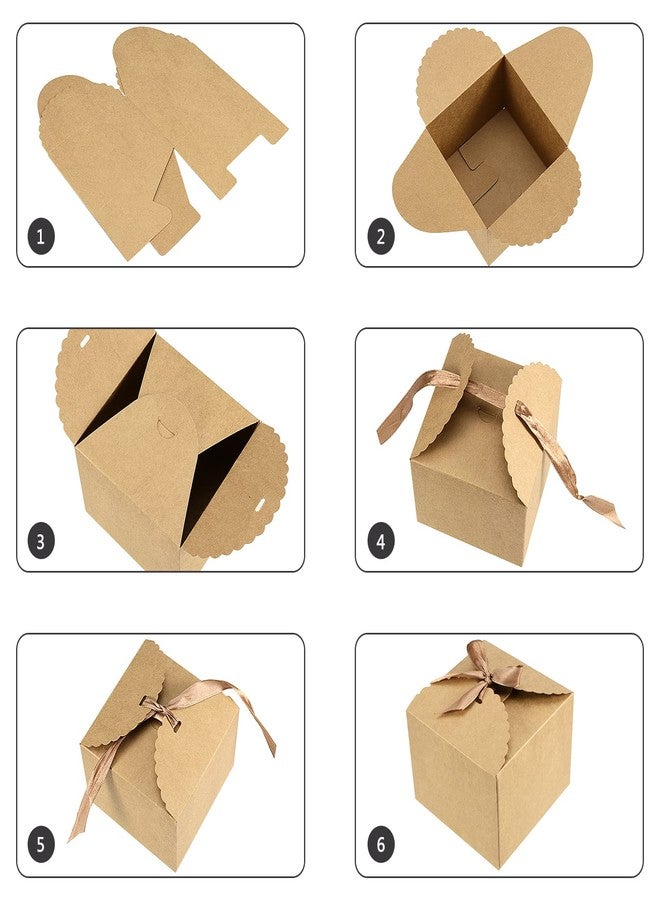 1

2

3

4

5

6